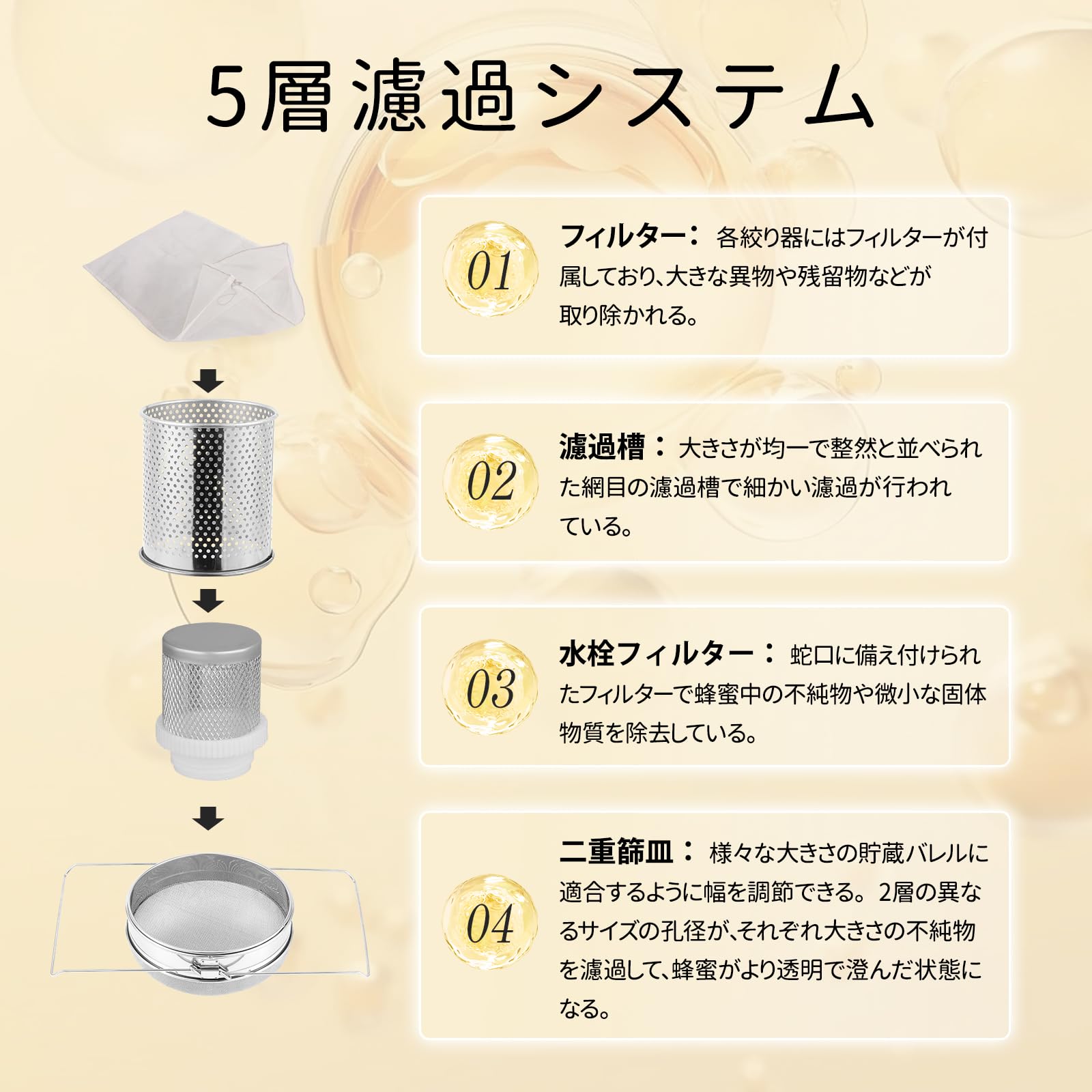 5層濾過システム

01
フィルター： 各絞り器にはフィルターが付属しており、大きな異物や残留物などが取り除かれる。

02
濾過槽： 大きさが均一で整然と並べられた網目の濾過槽で細かい濾過が行われている。

03
水栓フィルター： 蛇口に備え付けられたフィルターで蜂蜜中の不純物や微小な固体物質を除去している。

04
二重篩皿： 様々な大きさの貯蔵バレルに適合するように幅を調節できる。2層の異なるサイズの孔径が、それぞれ大きさの不純物を濾過して、蜂蜜がより透明で澄んだ状態になる。